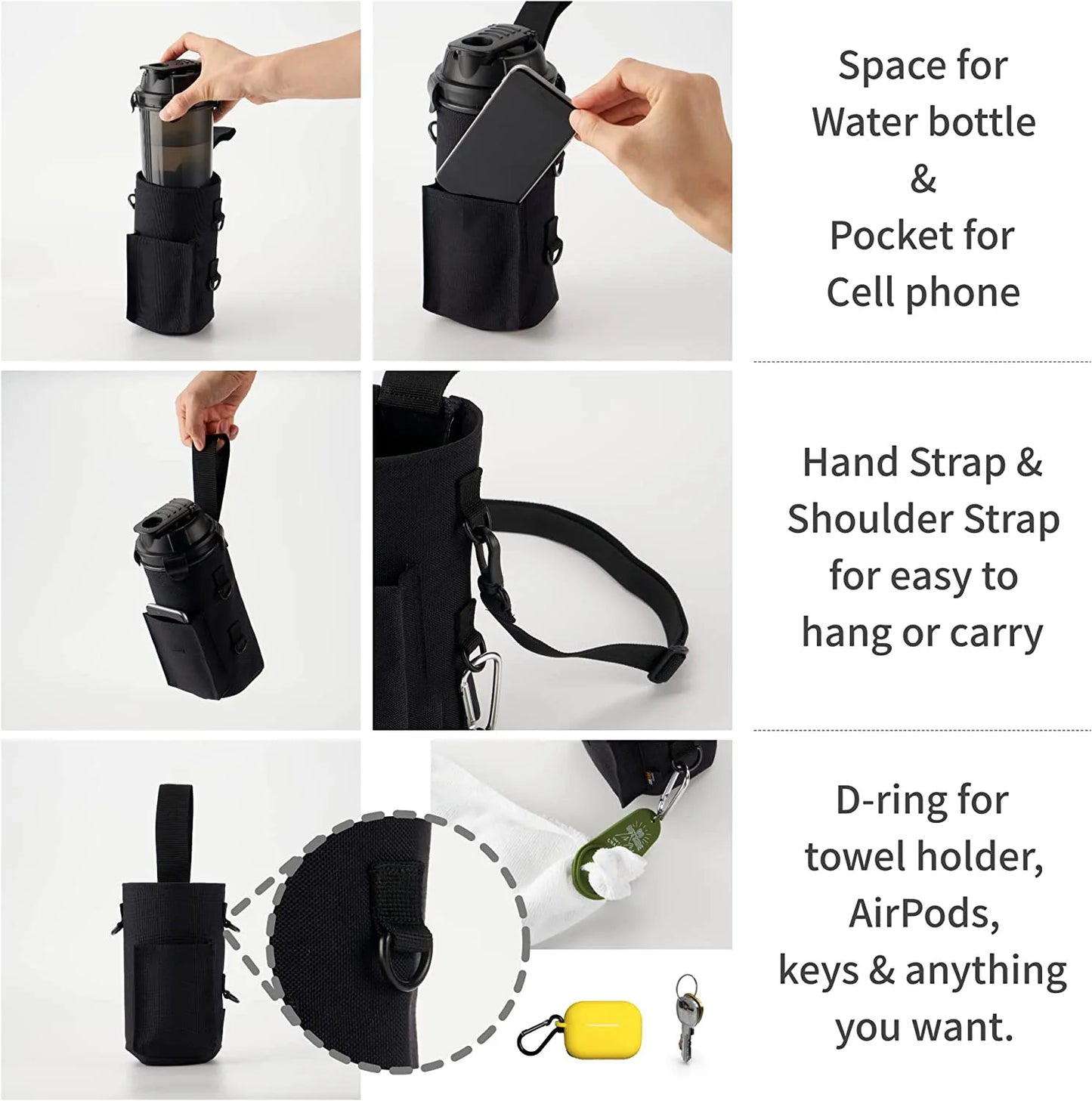 Space for
Water bottle
&
Pocket for
Cell phone

Hand Strap &
Shoulder Strap
for easy to
hang or carry

D-ring for
towel holder,
AirPods,
keys & anything
you want.